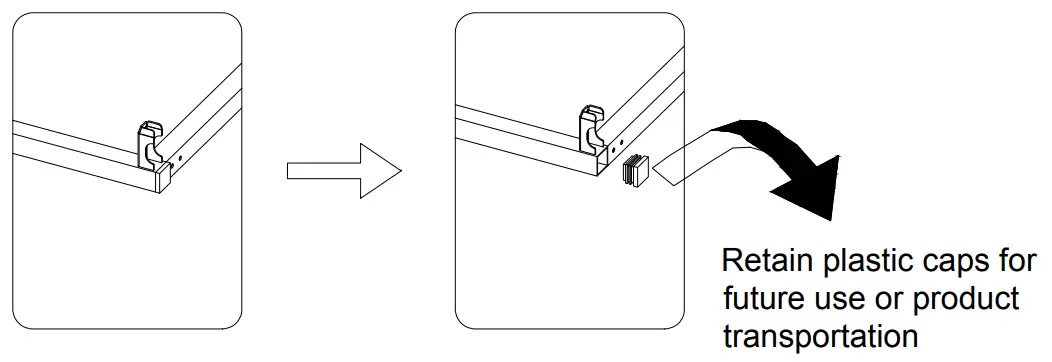 Retain plastic caps for future use or product transportation