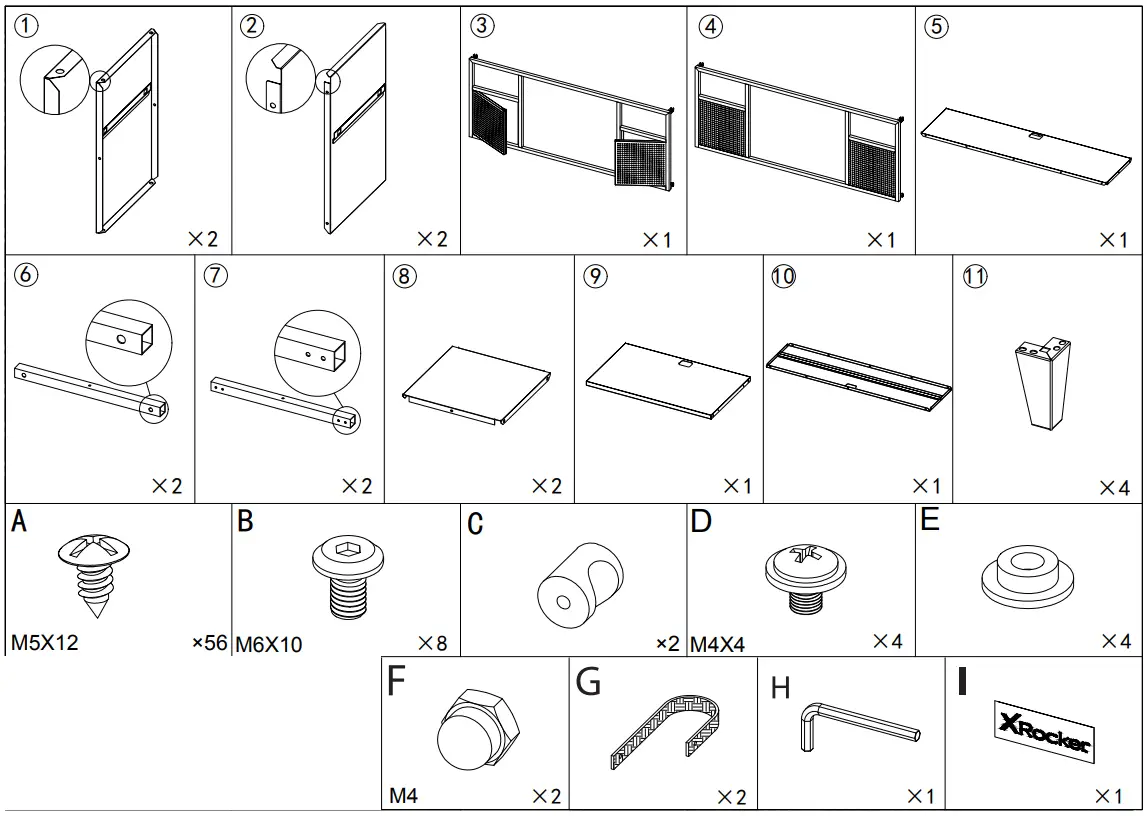 ①
×2

②
×2

③
×1

④
×1

⑤
×1

⑥
×2

⑦
×2

⑧
×2

⑨
×1

⑩
×1

⑪
×4

A
M5X12 ×56

B
M6X10 ×8

C
×2

D
M4X4 ×4

E
×4

F
M4 ×2

G
×2

H
×1

I
XRocker
×1