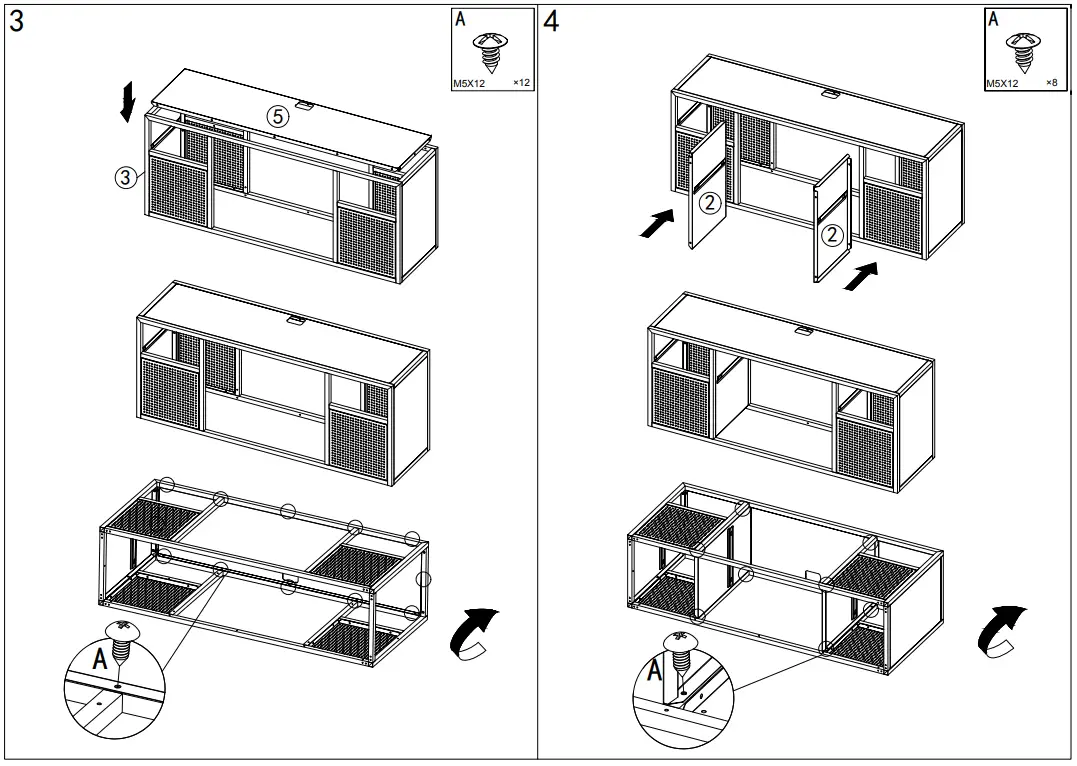 3

A
M5X12 ×12

5

3

A

4

A
M5X12 ×8

2

2

A