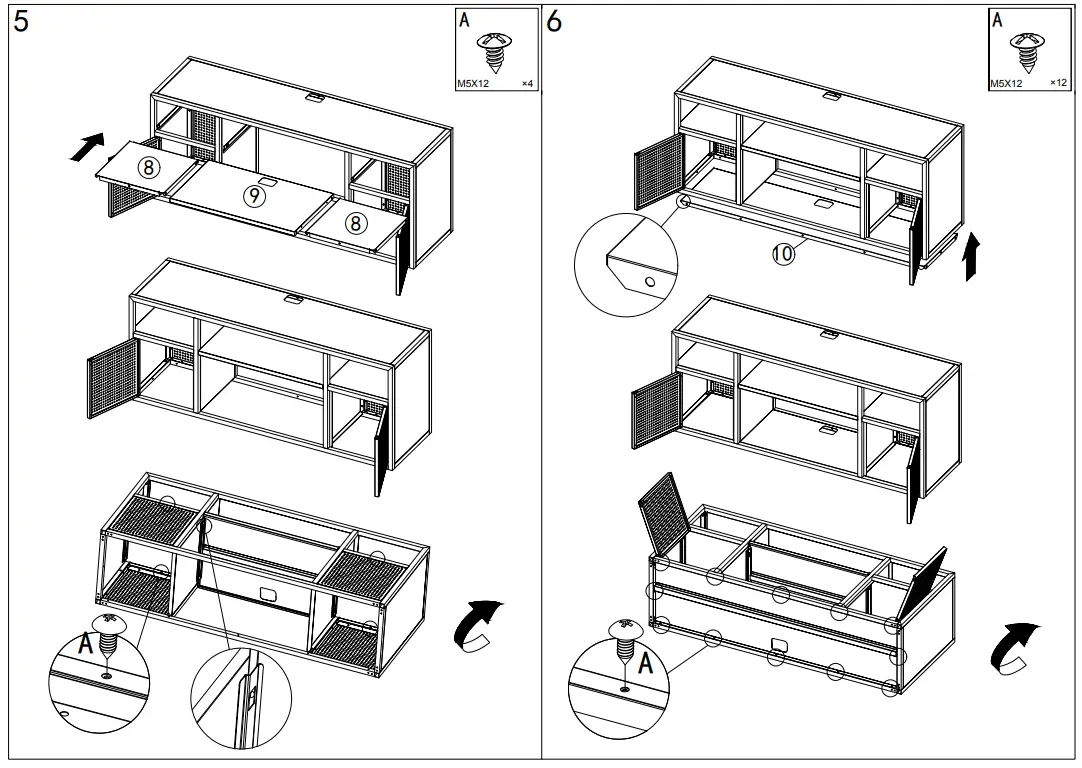 5

A
M5X12 ×4

8
9
8

A

6

A
M5X12 ×12

10

A