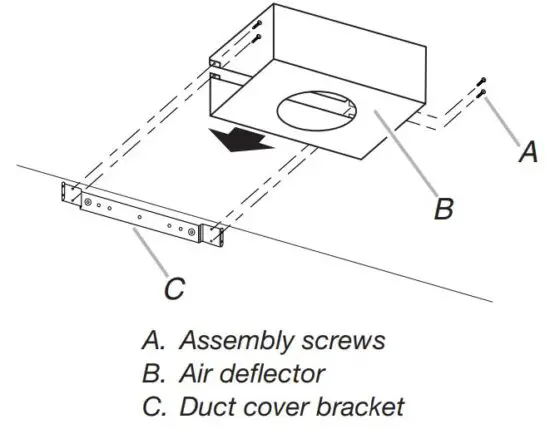 A

B

C

A. Assembly screws
B. Air deflector
C. Duct cover bracket