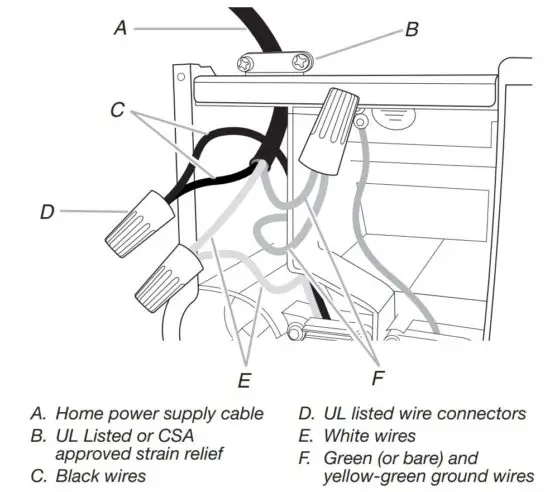 A

B

C

D

E

F

A. Home power supply cable
B. UL Listed or CSA approved strain relief
C. Black wires

D. UL listed wire connectors
E. White wires
F. Green (or bare) and yellow-green ground wires