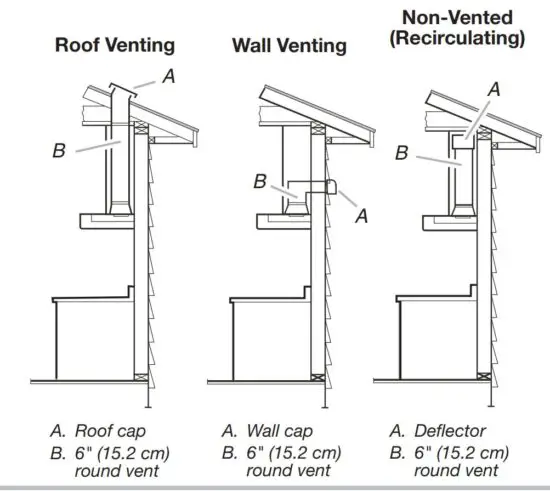 Roof Venting

A

B

A. Roof cap
B. 6" (15.2 cm) round vent

Wall Venting

B

A

A. Wall cap
B. 6" (15.2 cm) round vent

Non-Vented (Recirculating)

A

B

A. Deflector
B. 6" (15.2 cm) round vent