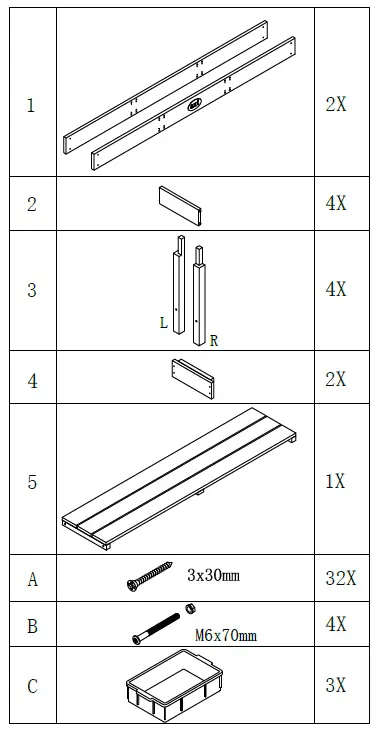 | 1 |  | 2X |
|---|---|---|
| 2 |  | 4X |
| 3 | L R | 4X |
| 4 |  | 2X |
| 5 |  | 1X |
| A | 3x30mm | 32X |
| B | M6x70mm | 4X |
| C |  | 3X |