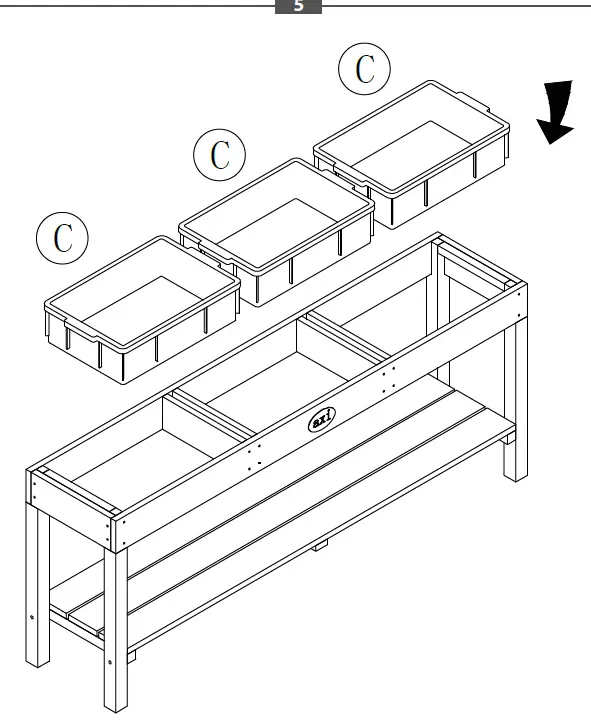 5

C

C

C

axi