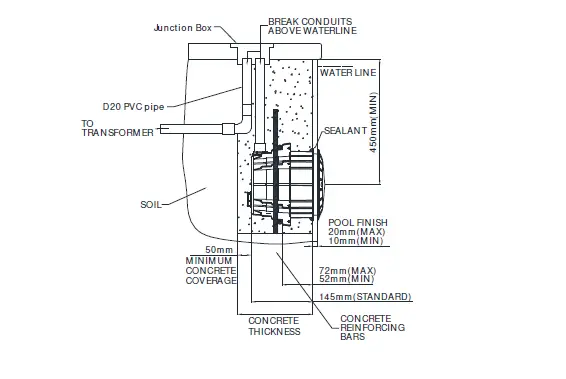 Junction Box
BREAK CONDUITS ABOVE WATERLINE
WATER LINE
D20 PVC pipe
TO TRANSFORMER
SEALANT
450mm(MIN)
SOIL
POOL FINISH
20mm(MAX)
10mm(MIN)
50mm
MINIMUM CONCRETE COVERAGE
72mm(MAX)
52mm(MIN)
145mm(STANDARD)
CONCRETE THICKNESS
CONCRETE REINFORCING BARS