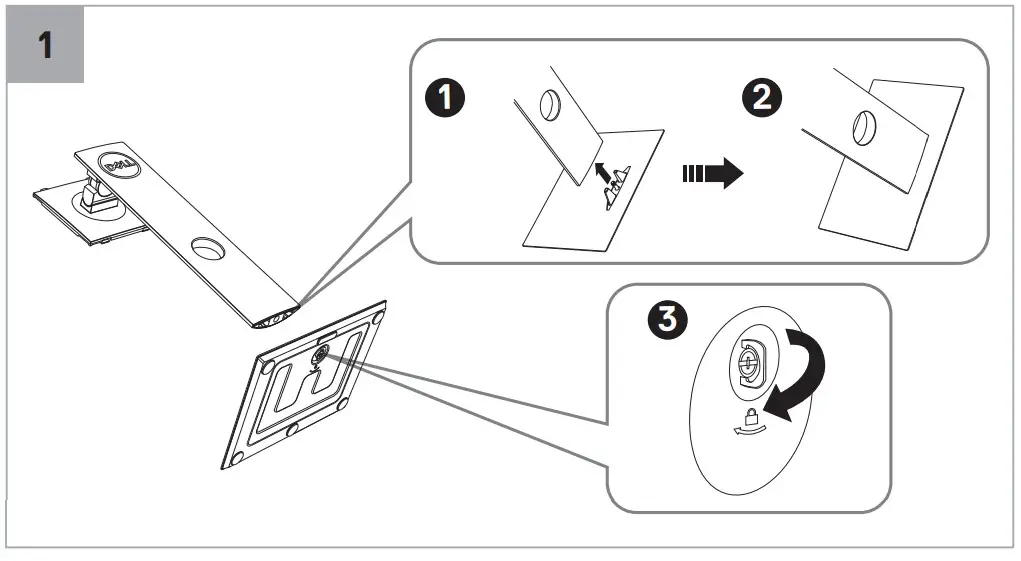 1

DELL

1

2

3