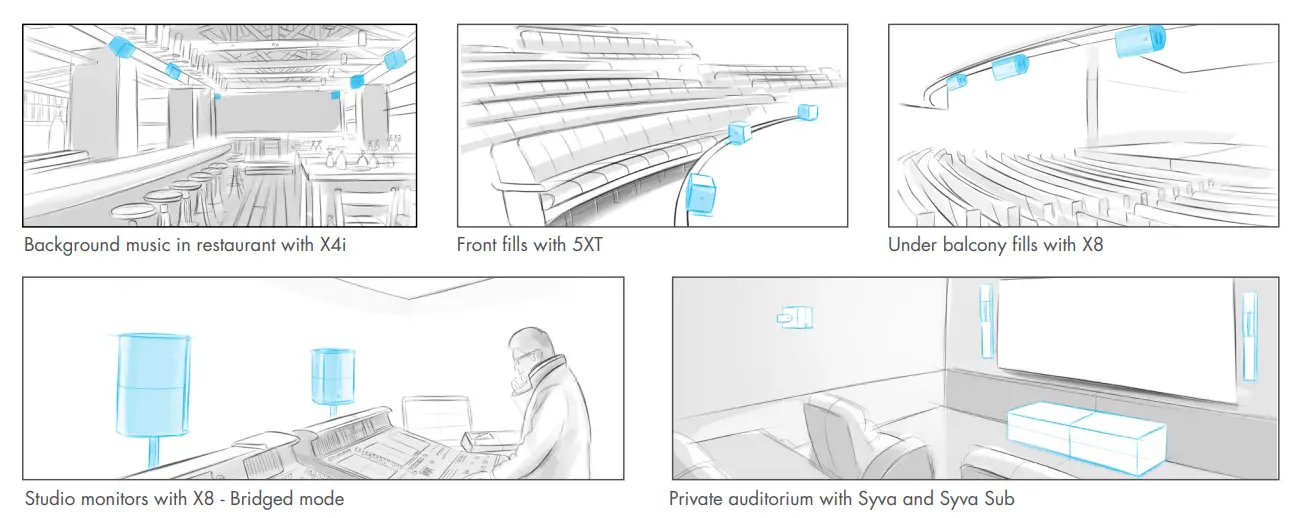 Background music in restaurant with X4i

Front fills with 5XT

Under balcony fills with X8

Studio monitors with X8 - Bridged mode

Private auditorium with Syva and Syva Sub