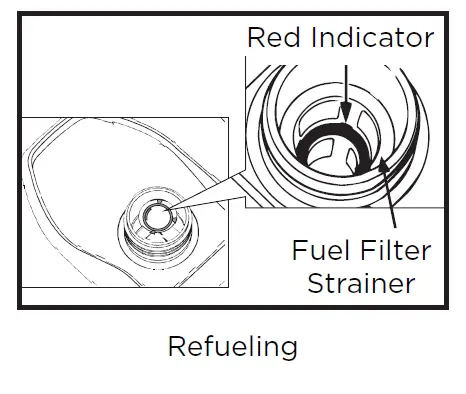 Red Indicator

Fuel Filter Strainer

Refueling