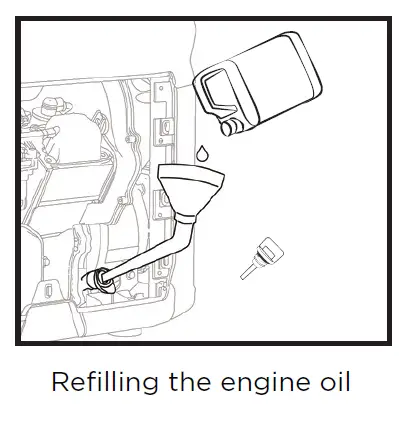 Refilling the engine oil