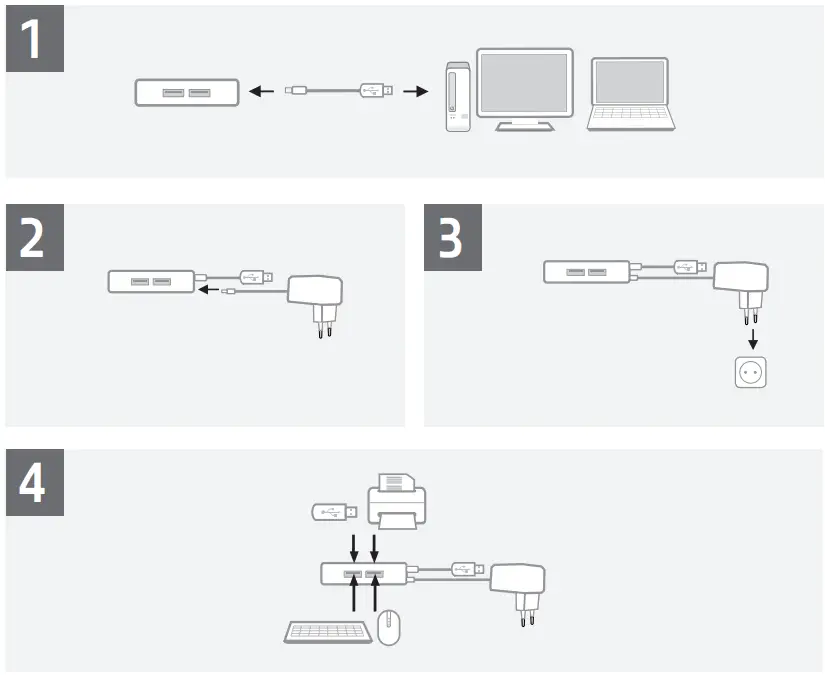 1

2

3

4