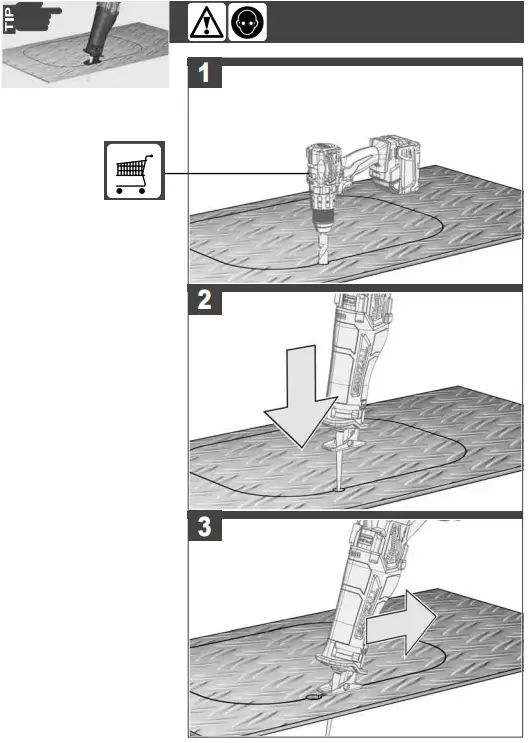 TIP

1

2

3