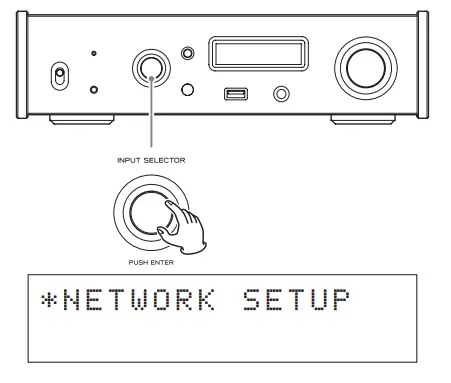 INPUT SELECTOR

PUSH ENTER

*NETWORK SETUP