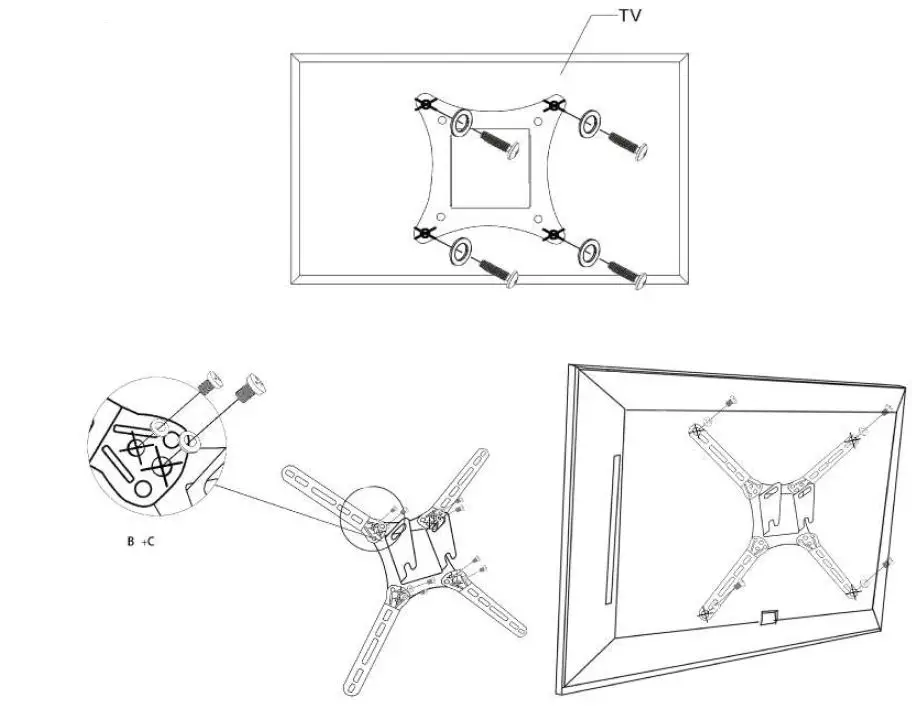 TV

B +C