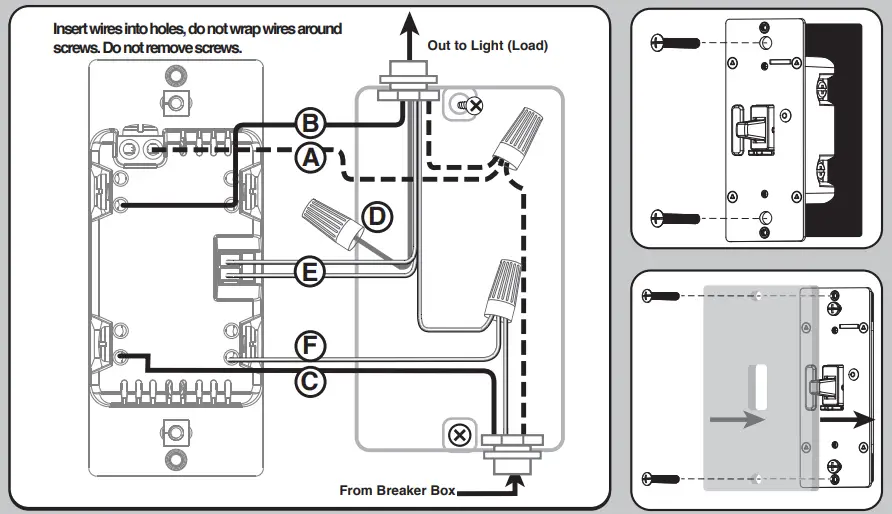 Insert wires into holes, do not wrap wires around screws. Do not remove screws.

Out to Light (Load)

B

A

D

E

F

C

From Breaker Box