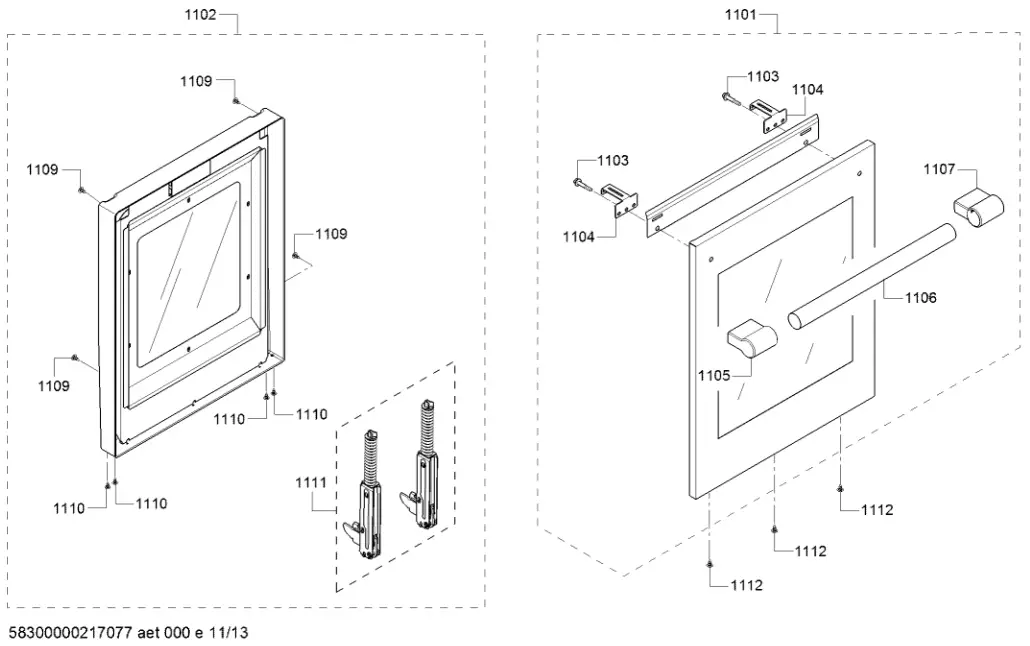 1102

1109

1109

1109

1109

1110

1110

1110

1110

1111

1101

1103

1104

1103

1104

1107

1106

1105

1112

1112

1112

58300000217077 aet 000 e 11/13