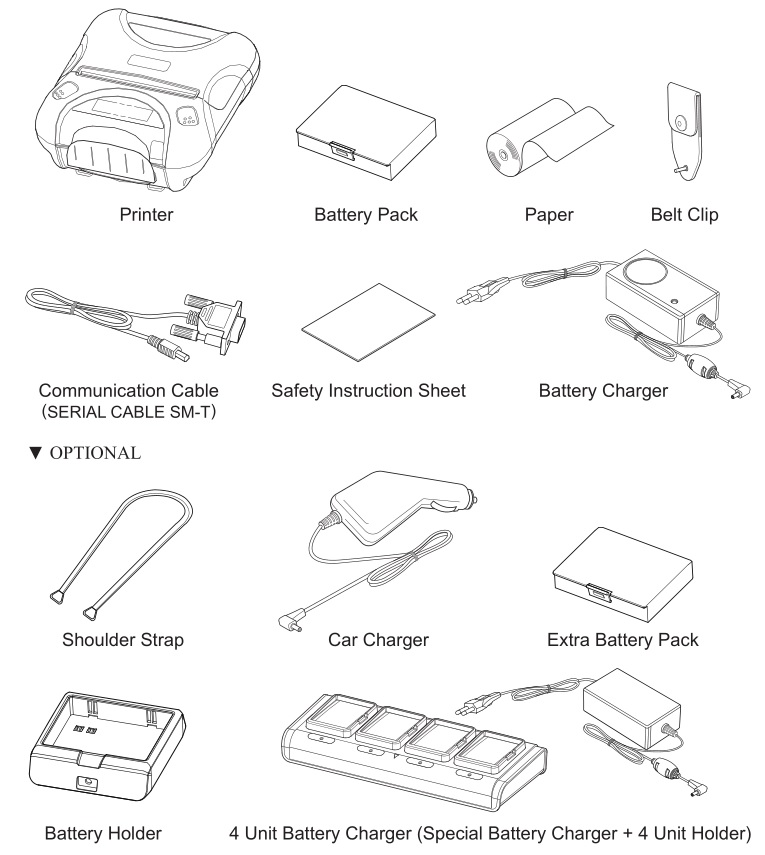 Printer

Battery Pack

Paper

Belt Clip

Communication Cable
(SERIAL CABLE SM-T)

Safety Instruction Sheet

Battery Charger

▼ OPTIONAL

Shoulder Strap

Car Charger

Extra Battery Pack

Battery Holder

4 Unit Battery Charger (Special Battery Charger + 4 Unit Holder)