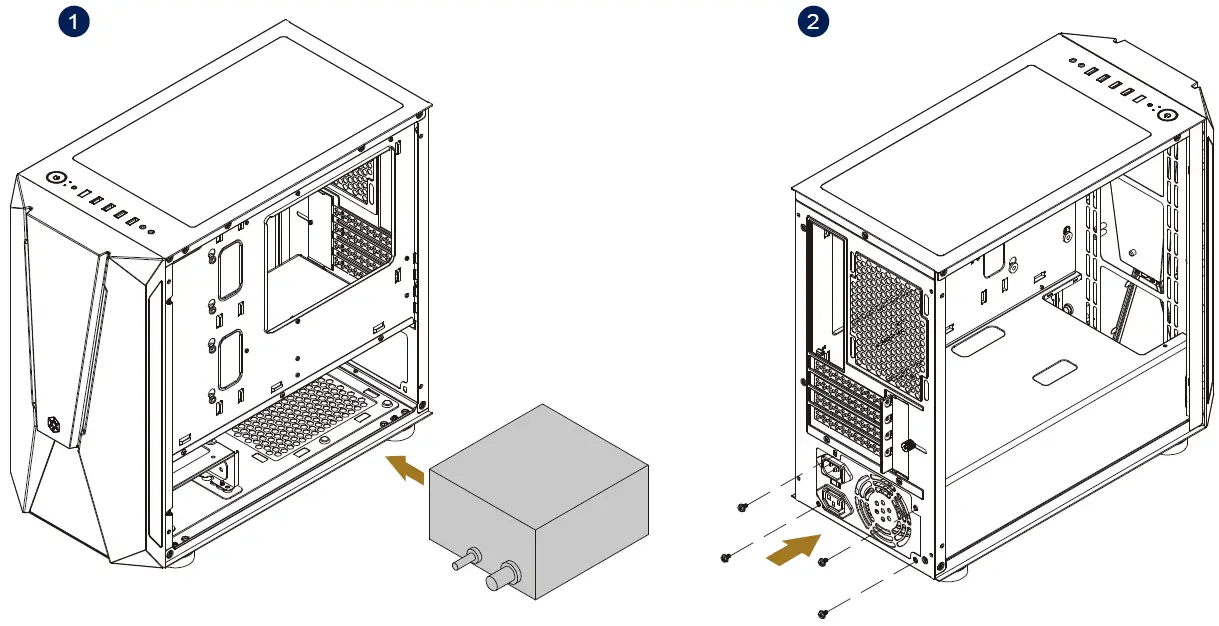 1

2