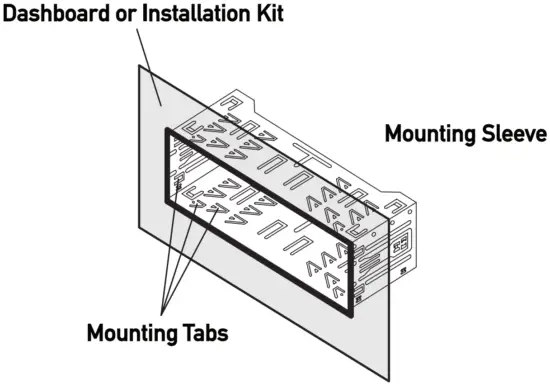 Dashboard or Installation Kit

Mounting Sleeve

Mounting Tabs