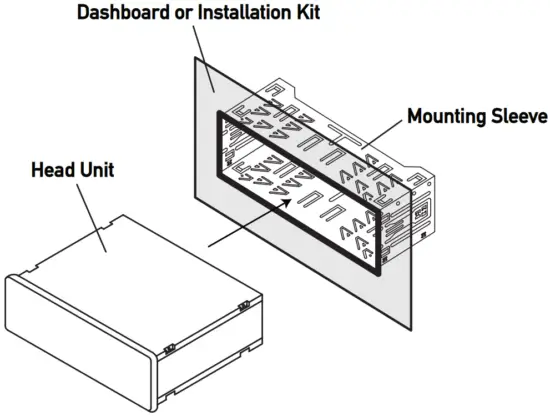 Dashboard or Installation Kit

Mounting Sleeve

Head Unit