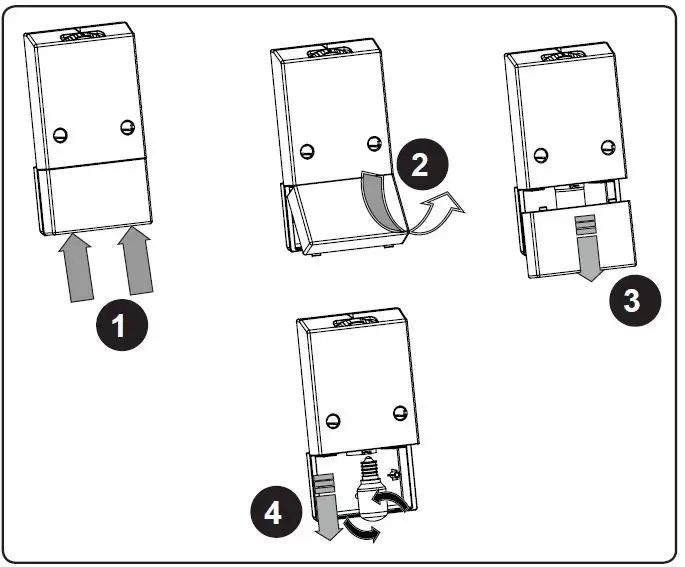 1

2

3

4