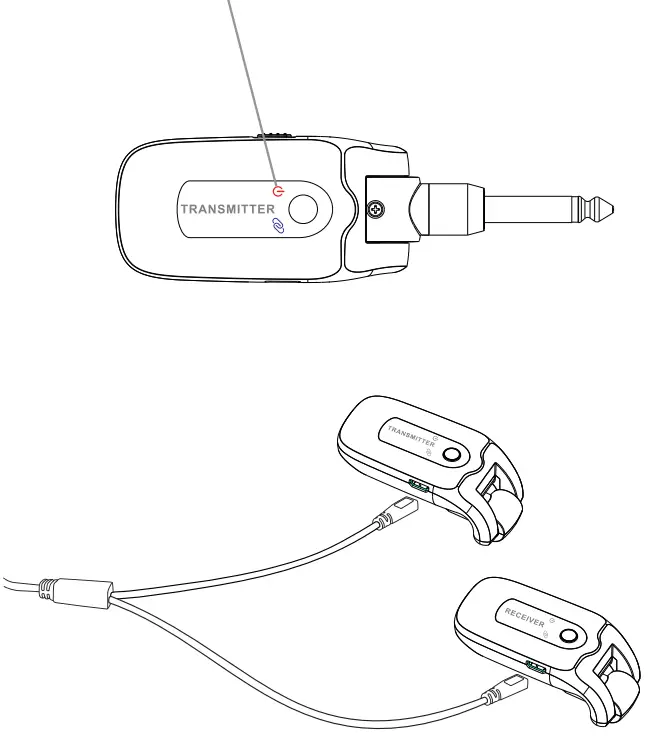 TRANSMITTER

TRANSMITTER

RECEIVER