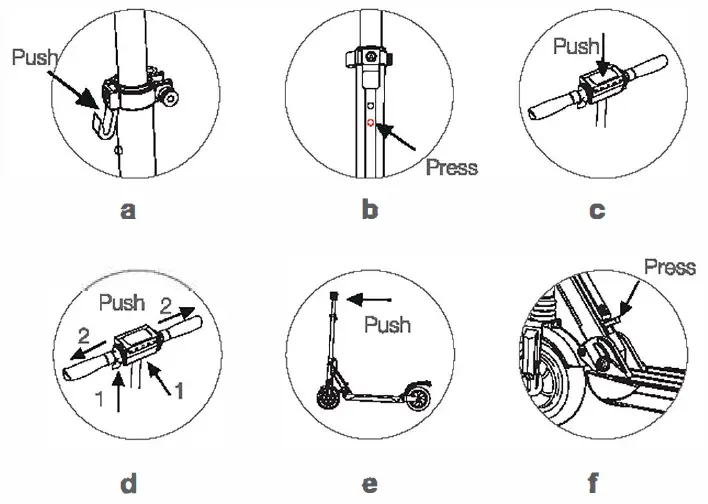 Push

a

Press

b

Push

c

Push
2
2
1
1

d

Push

e

Press

f