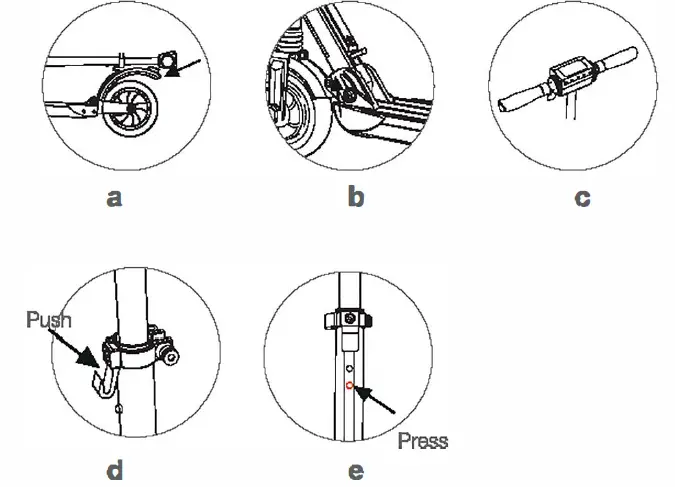 a

b

c

Push

d

Press

e