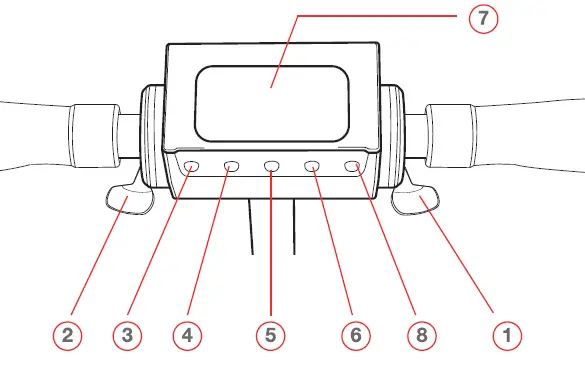 7
2 3 4 5 6 8 1