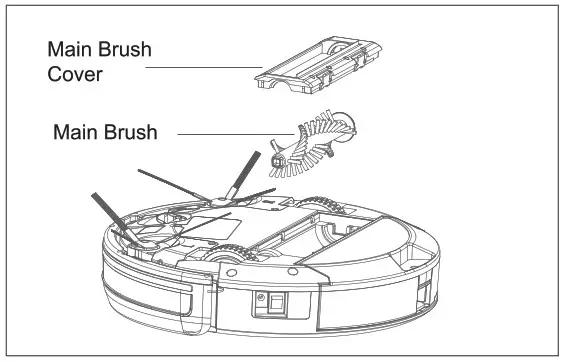 Main Brush Cover

Main Brush