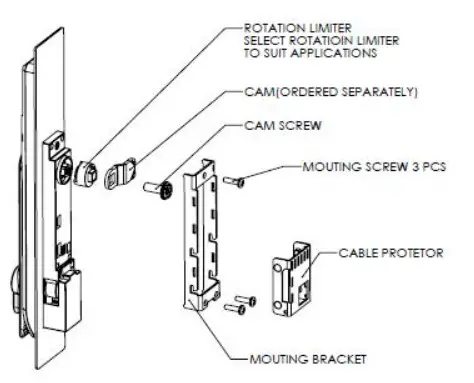 ROTATION LIMITER
SELECT ROTATIOIN LIMITER
TO SUIT APPLICATIONS

CAM(ORDERED SEPARATELY)

CAM SCREW

MOUTING SCREW 3 PCS

CABLE PROTETOR

MOUTING BRACKET