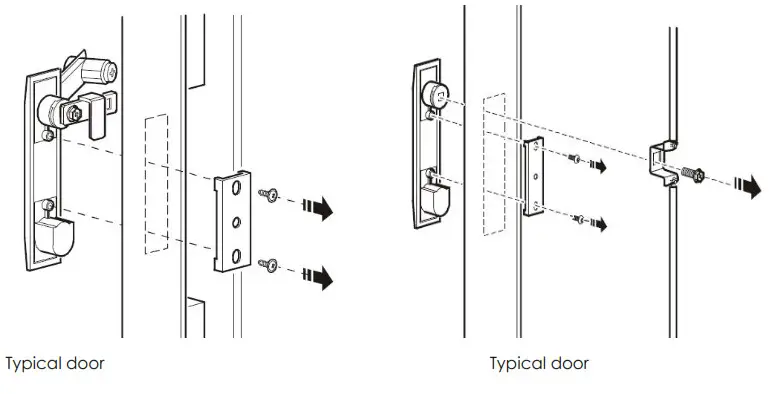 Typical door

Typical door