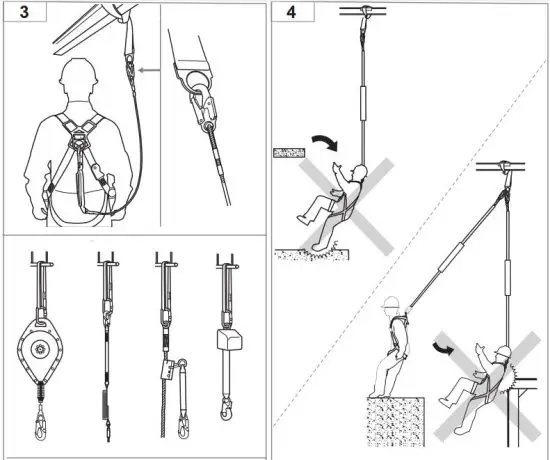 3

4