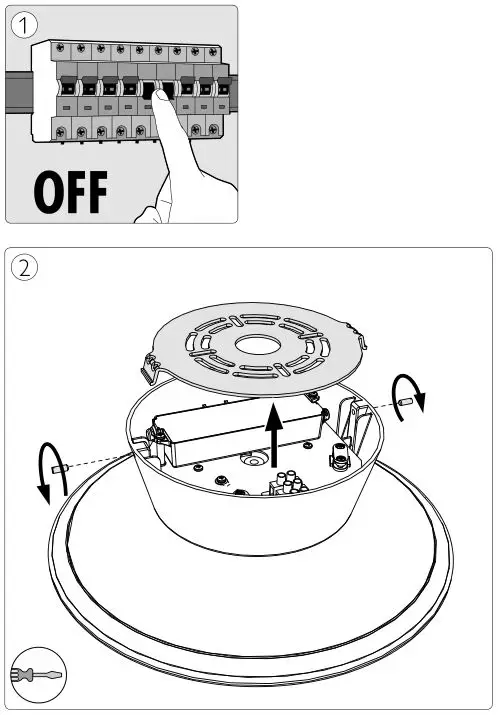 1

OFF

2