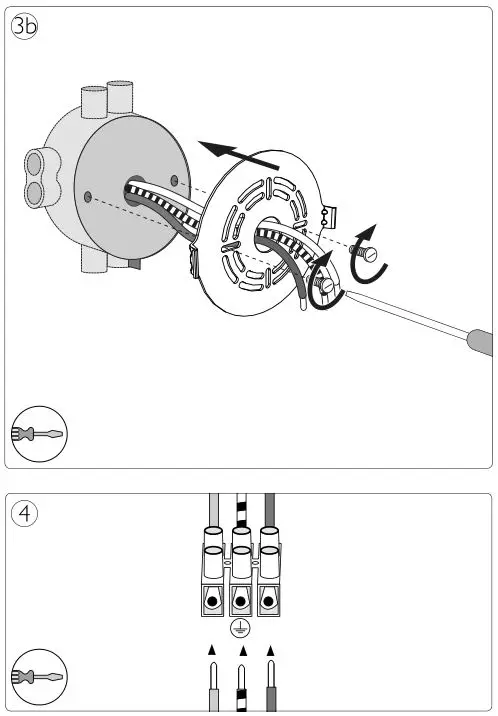 3b

4