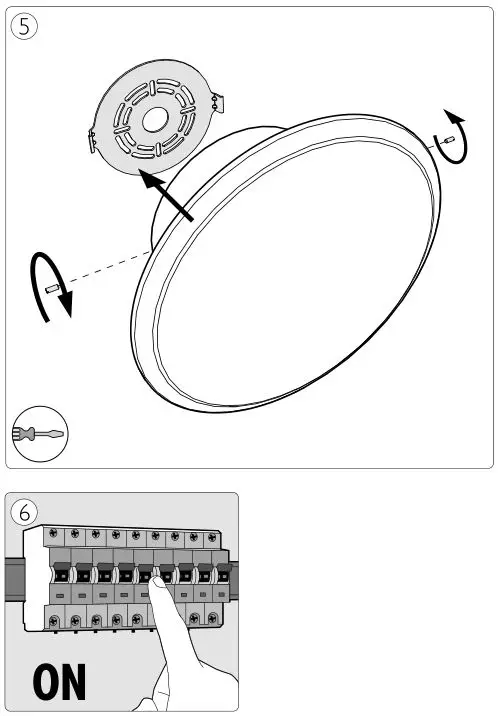 5

6

ON