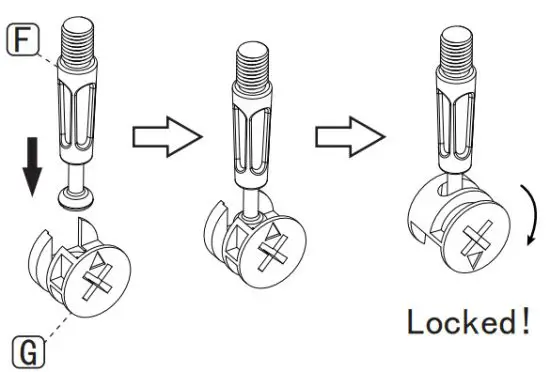 F

G

Locked!