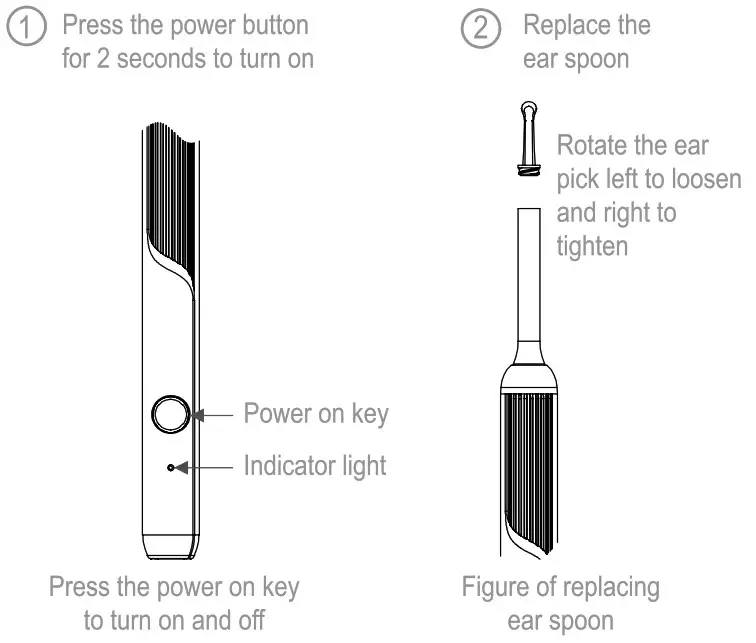 ① Press the power button for 2 seconds to turn on

Power on key

Indicator light

Press the power on key to turn on and off

② Replace the ear spoon

Rotate the ear pick left to loosen and right to tighten

Figure of replacing ear spoon