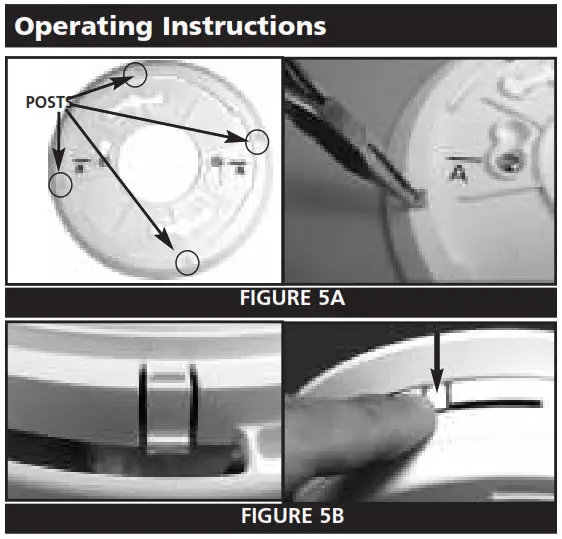 Operating Instructions

POSTS

A

FIGURE 5A

FIGURE 5B