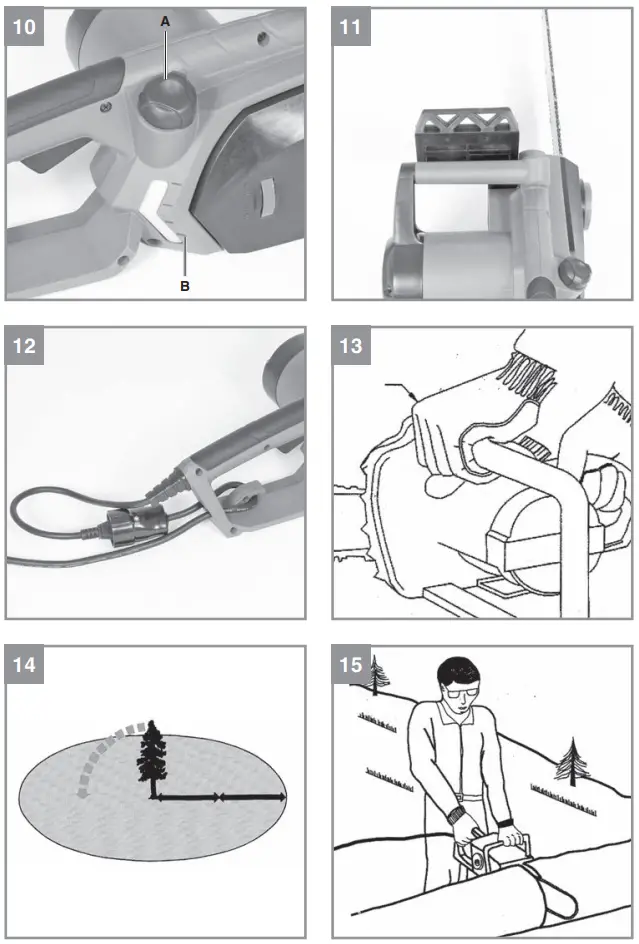 10
A
B
11
12
13
14
15