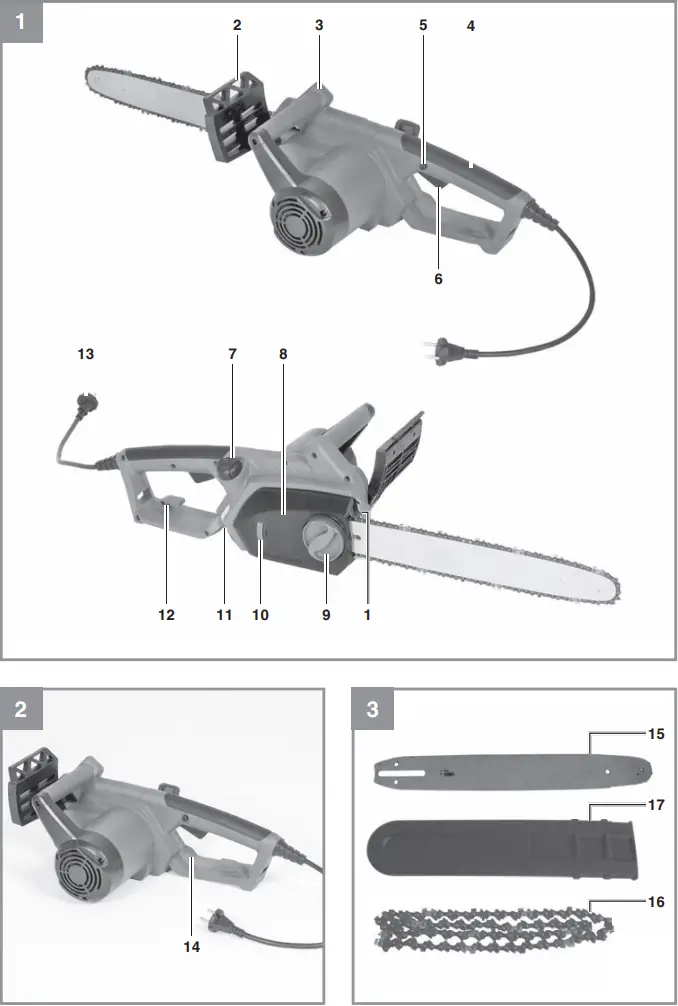 1

2 3 5 4

6

13 7 8

12 11 10 9 1

2

14

3

15

17

16