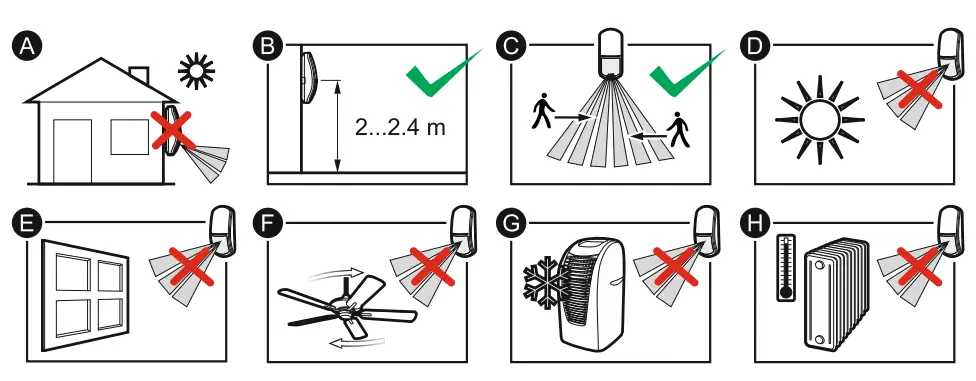 A

B

2...2.4 m

C

D

E

F

G

H