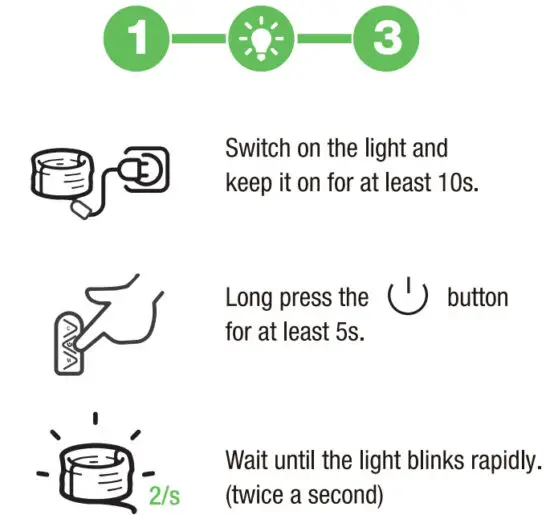 1 3

Switch on the light and keep it on for at least 10s.

Long press the button for at least 5s.

2/s

Wait until the light blinks rapidly. (twice a second)