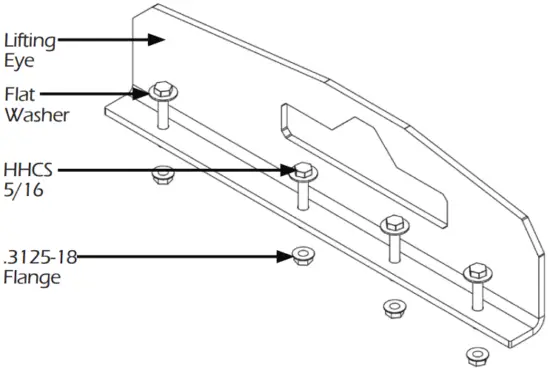 Lifting Eye

Flat Washer

HHCS 5/16

.3125-18 Flange