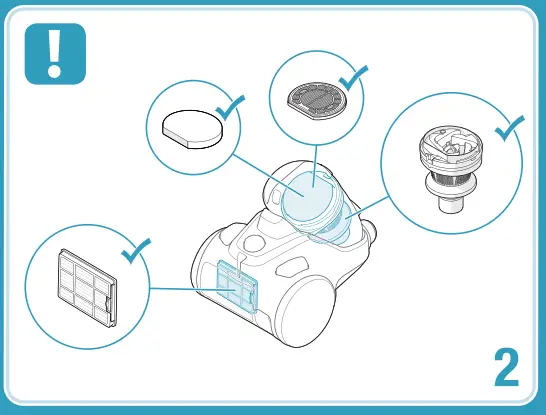 !

2