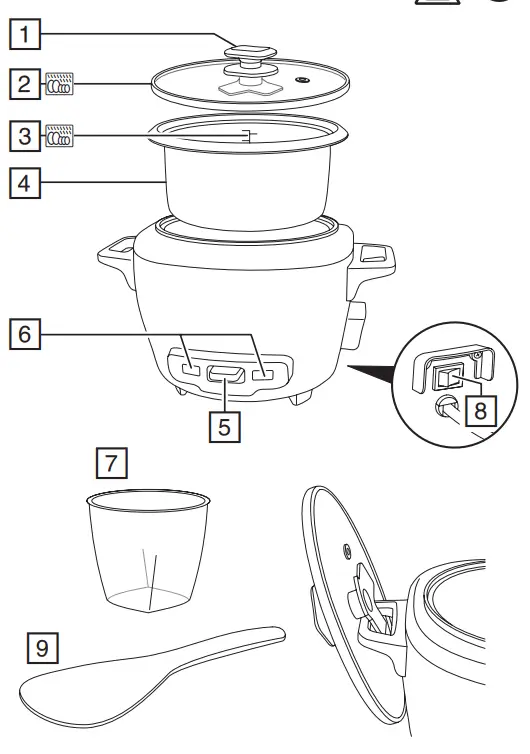 1
2
3
4
6
5
8
7
9