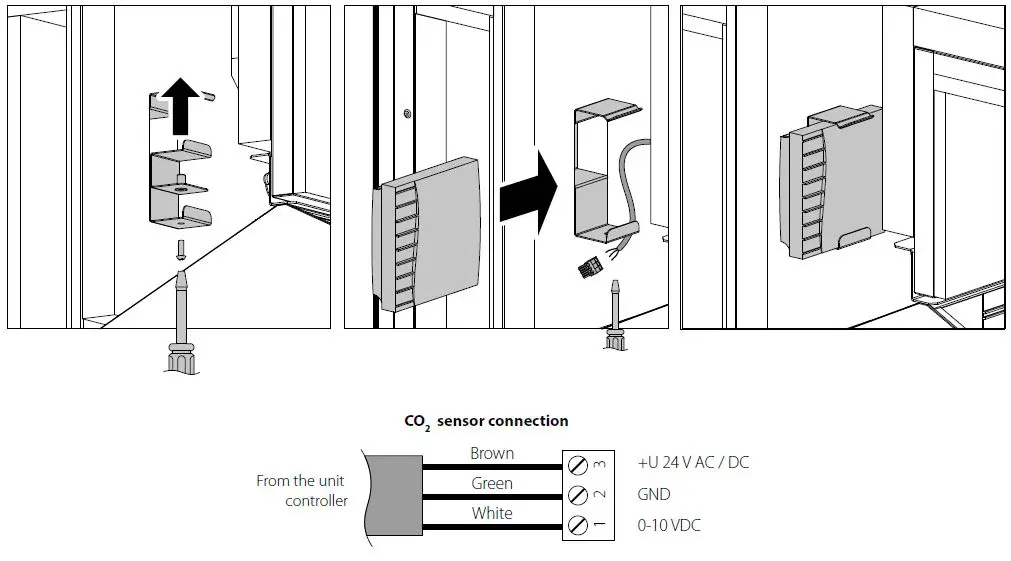 $CO_2$ sensor connection

From the unit controller

Brown

Green

White

3

2

1

+U 24 V AC / DC

GND

0-10 VDC