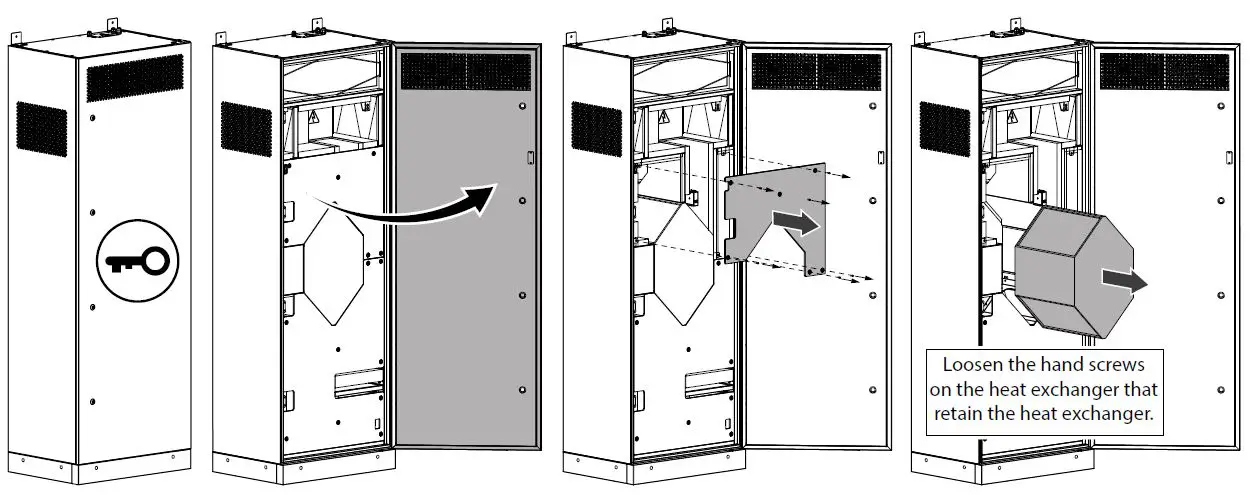 Loosen the hand screws on the heat exchanger that retain the heat exchanger.