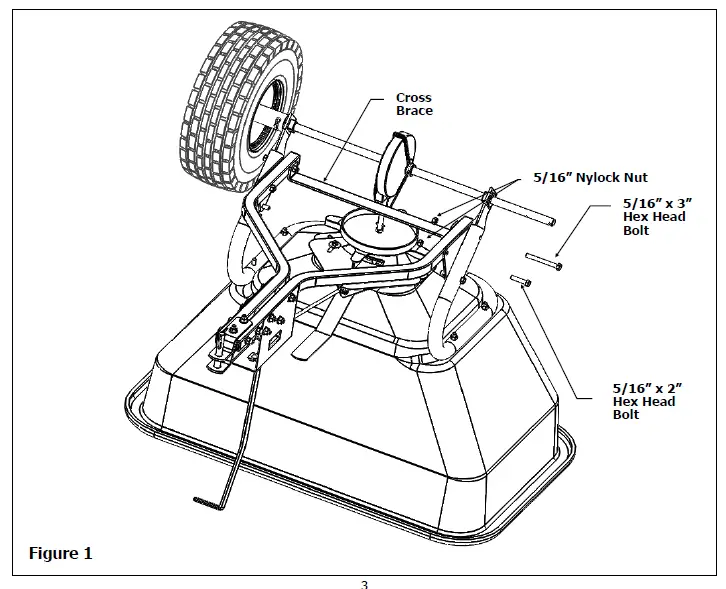 Cross Brace

5/16" Nylock Nut

5/16" x 3" Hex Head Bolt

5/16" x 2" Hex Head Bolt

Figure 1

3