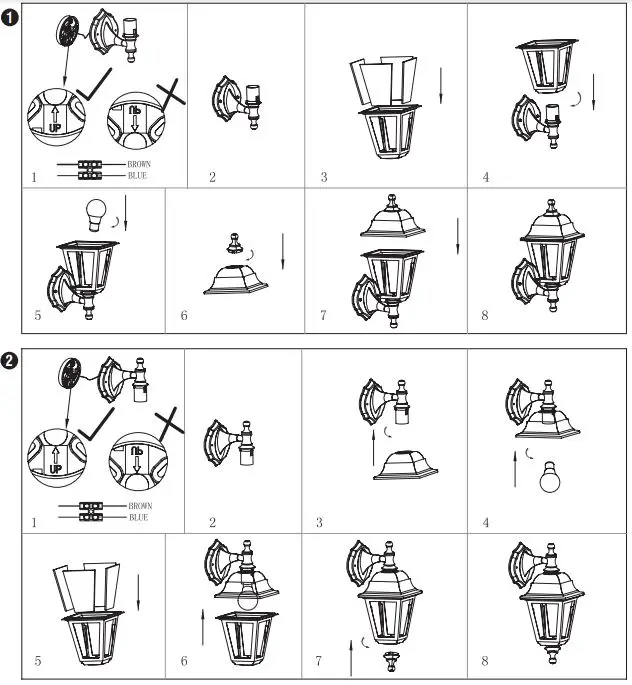 1

UP

UP

BROWN
BLUE

1

2

3

4

5

6

7

8

2

UP

UP

BROWN
BLUE

1

2

3

4

5

6

7

8